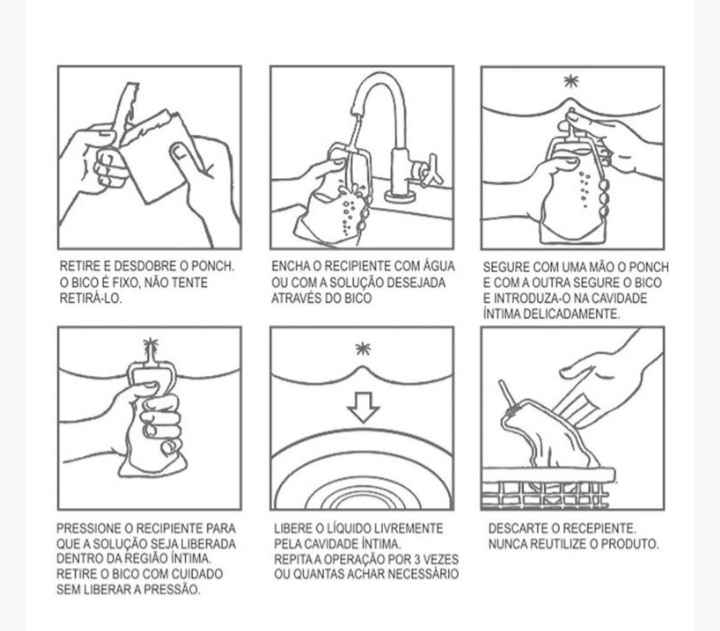 RETIRE E DESDOBRE O PONCH. O BICO É FIXO, NÃO TENTE RETIRÁ-LO.

ENCHA O RECIPIENTE COM ÁGUA OU COM A SOLUÇÃO DESEJADA ATRAVÉS DO BICO

SEGURE COM UMA MÃO O PONCH E COM A OUTRA SEGURE O BICO E INTRODUZA-O NA CAVIDADE ÍNTIMA DELICADAMENTE.

PRESSIONE O RECIPIENTE PARA QUE A SOLUÇÃO SEJA LIBERADA DENTRO DA REGIÃO ÍNTIMA. RETIRE O BICO COM CUIDADO SEM LIBERAR A PRESSÃO.

LIBERE O LÍQUIDO LIVREMENTE PELA CAVIDADE ÍNTIMA. REPITA A OPERAÇÃO POR 3 VEZES OU QUANTAS ACHAR NECESSÁRIO

DESCARTE O RECEPIENTE. NUNCA REUTILIZE O PRODUTO.