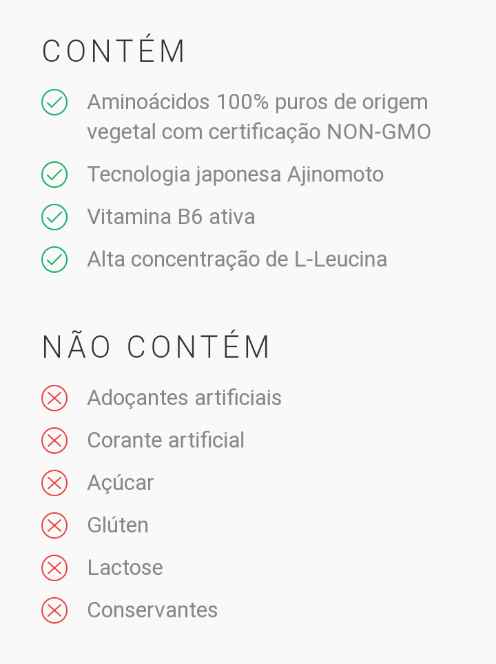 CONTÉM

✓ Aminoácidos 100% puros de origem vegetal com certificação NON-GMO
✓ Tecnologia japonesa Ajinomoto
✓ Vitamina B6 ativa
✓ Alta concentração de L-Leucina

NÃO CONTÉM

✗ Adoçantes artificiais
✗ Corante artificial
✗ Açúcar
✗ Glúten
✗ Lactose
✗ Conservantes