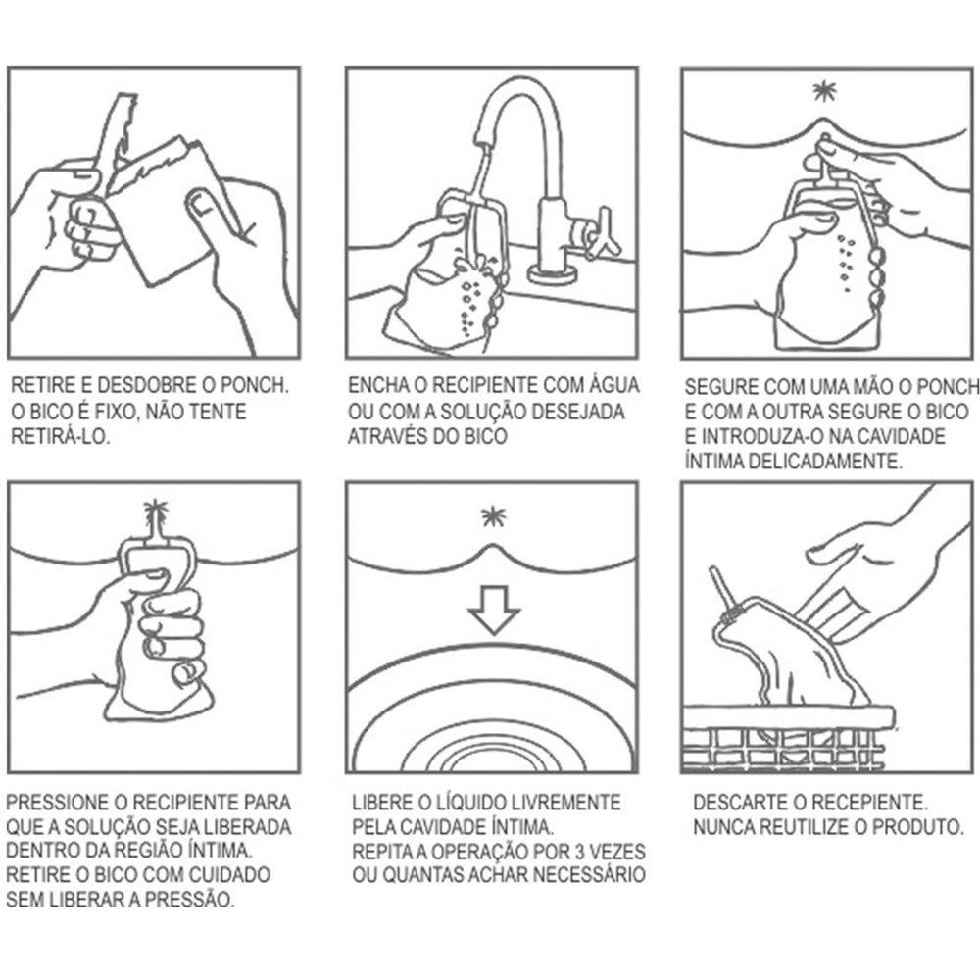 RETIRE E DESDOBRE O PONCH. O BICO É FIXO, NÃO TENTE RETIRÁ-LO.

ENCHA O RECIPIENTE COM ÁGUA OU COM A SOLUÇÃO DESEJADA ATRAVÉS DO BICO

SEGURE COM UMA MÃO O PONCH E COM A OUTRA SEGURE O BICO E INTRODUZA-O NA CAVIDADE ÍNTIMA DELICADAMENTE.

PRESSIONE O RECIPIENTE PARA QUE A SOLUÇÃO SEJA LIBERADA DENTRO DA REGIÃO ÍNTIMA. RETIRE O BICO COM CUIDADO SEM LIBERAR A PRESSÃO.

LIBERE O LÍQUIDO LIVREMENTE PELA CAVIDADE ÍNTIMA. REPITA A OPERAÇÃO POR 3 VEZES OU QUANTAS ACHAR NECESSÁRIO

DESCARTE O RECEPIENTE. NUNCA REUTILIZE O PRODUTO.