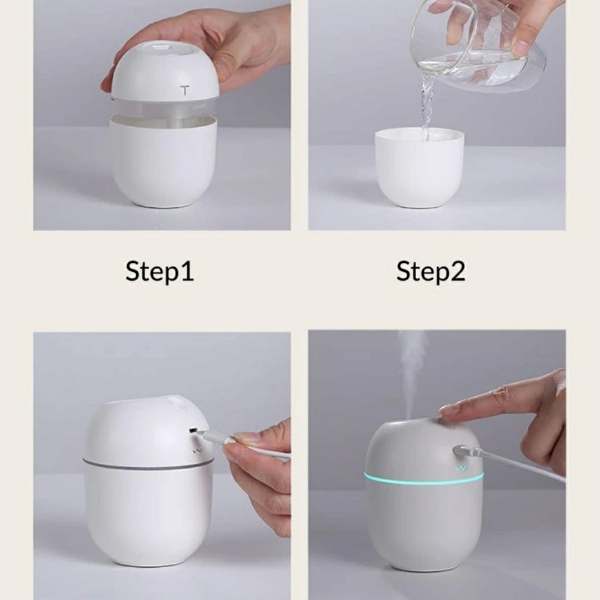 Step1

Step2