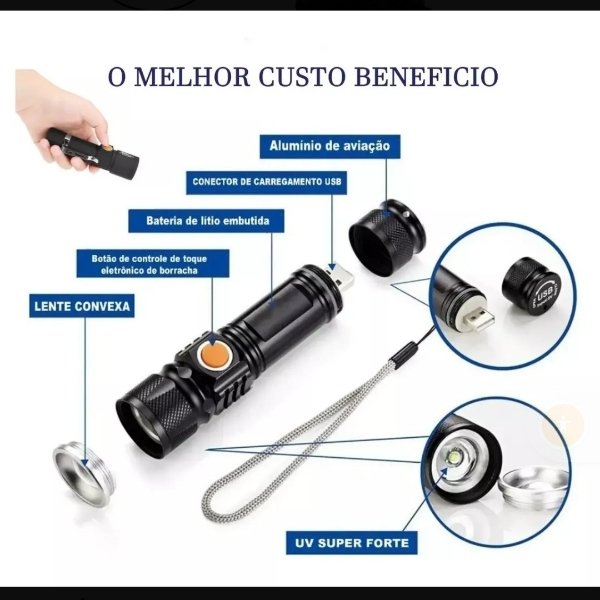 O MELHOR CUSTO BENEFICIO

Alumínio de aviação

CONECTOR DE CARREGAMENTO USB

Bateria de lítio embutida

Botão de controle de toque eletrônico de borracha

LENTE CONVEXA

USB

UV SUPER FORTE