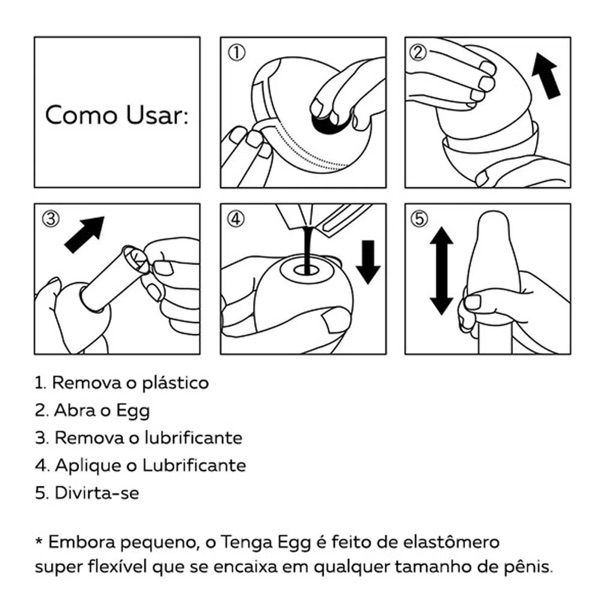 Como Usar:

①

②

③

④

⑤

1. Remova o plástico
2. Abra o Egg
3. Remova o lubrificante
4. Aplique o Lubrificante
5. Divirta-se

* Embora pequeno, o Tenga Egg é feito de elastômero super flexível que se encaixa em qualquer tamanho de pênis.