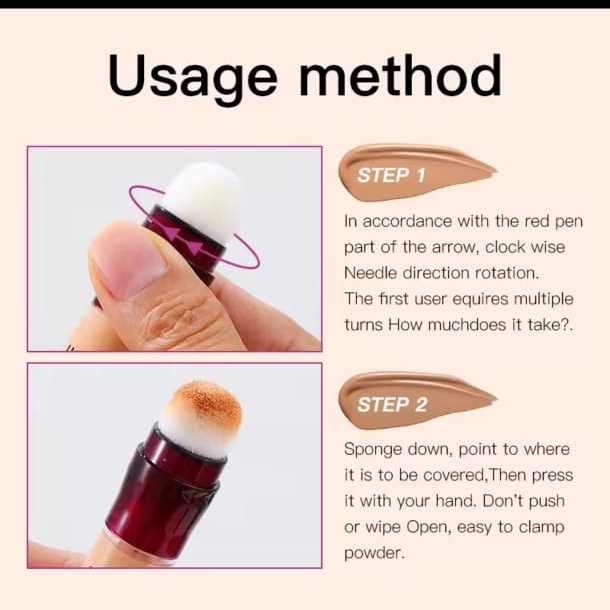 Usage method

STEP 1

In accordance with the red pen part of the arrow, clock wise Needle direction rotation. The first user equires multiple turns How muchdoes it take?.

STEP 2

Sponge down, point to where it is to be covered,Then press it with your hand. Don't push or wipe Open, easy to clamp powder.