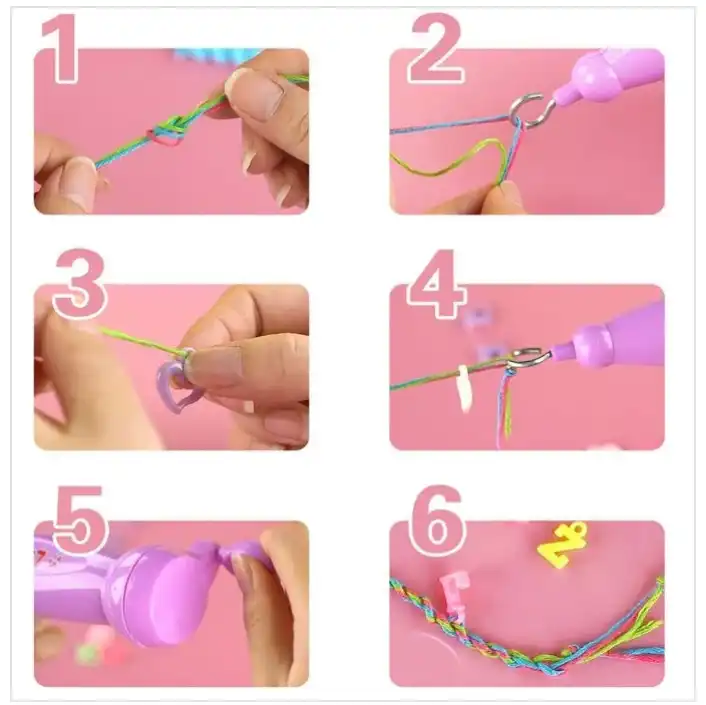 1
2
3
4
5
6