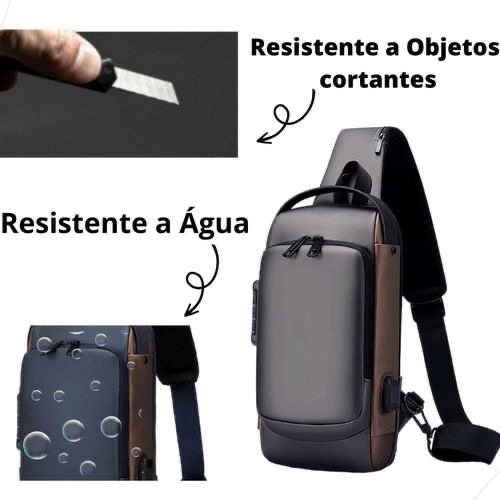 Resistente a Objetos cortantes

Resistente a Água