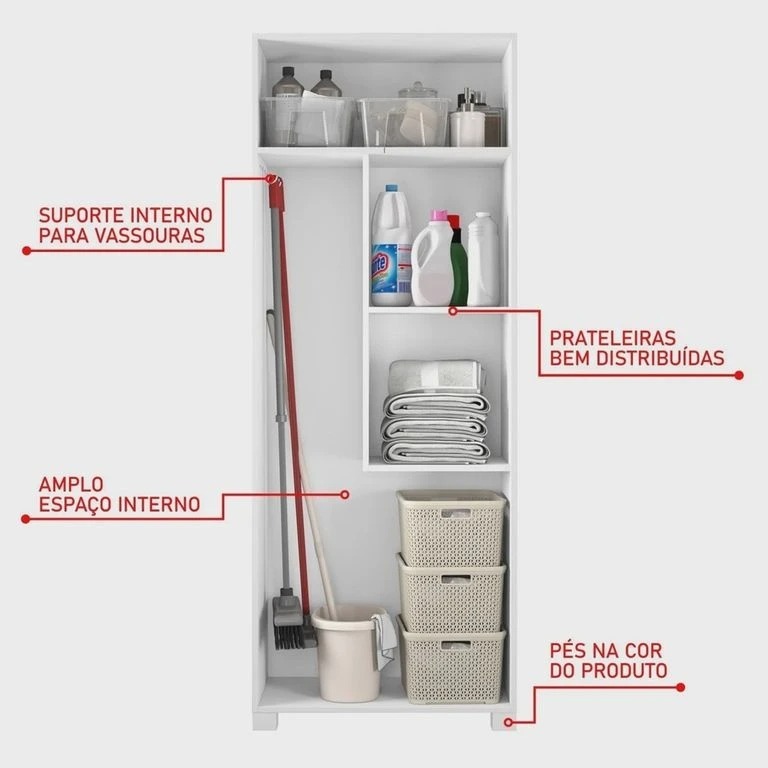 SUPORTE INTERNO
PARA VASSOURAS

PRATELEIRAS
BEM DISTRIBUÍDAS

AMPLO
ESPAÇO INTERNO

PÉS NA COR
DO PRODUTO